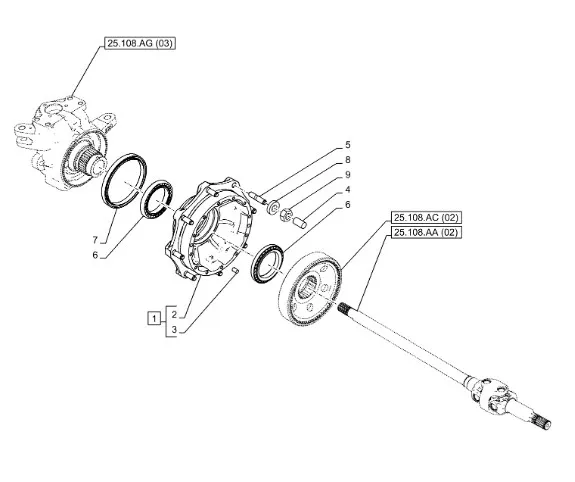 25.108.AG (03)

5
8
9
4
6

25.108.AC (02)
25.108.AA (02)

7
6

1
2
3